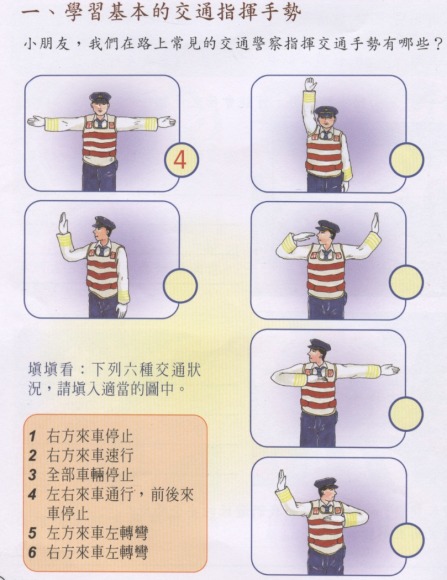 一、學習基本的交通指揮手勢

小朋友，我們在路上常見的交通警察指揮交通手勢有哪些？

4

填填看：下列六種交通狀況，請填入適當的圖中。

1 右方來車停止
2 右方來車速行
3 全部車輛停止
4 左右來車通行，前後來車停止
5 左方來車左轉彎
6 右方來車左轉彎